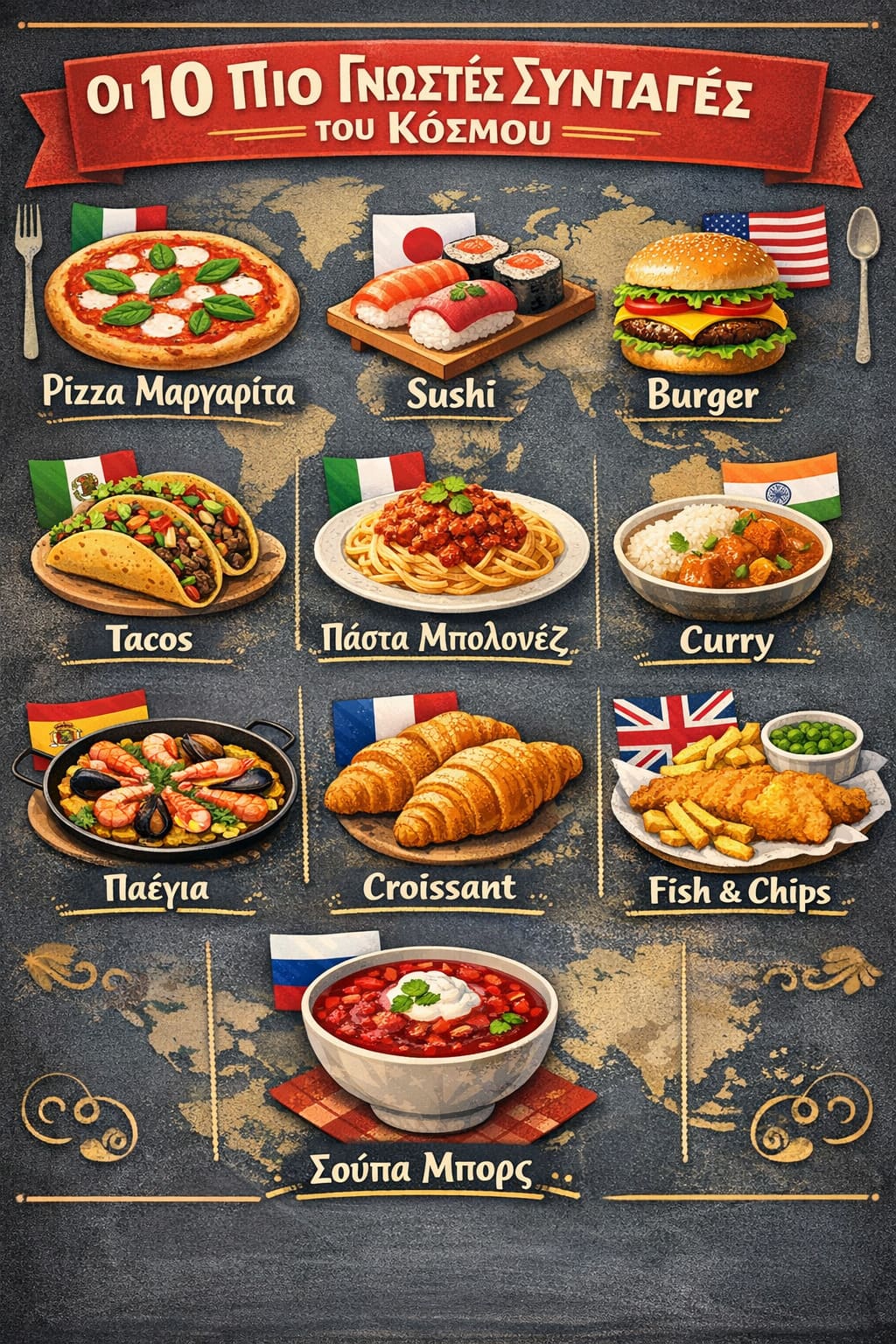 Οι 10 Πιο Γνωστές Συνταγές του Κόσμου

Pizza Μαργαρίτα

Sushi

Burger

Tacos

Πάστα Μπολονέζ

Curry

Παέγια

Croissant

Fish & Chips

Σούπα Μπορς